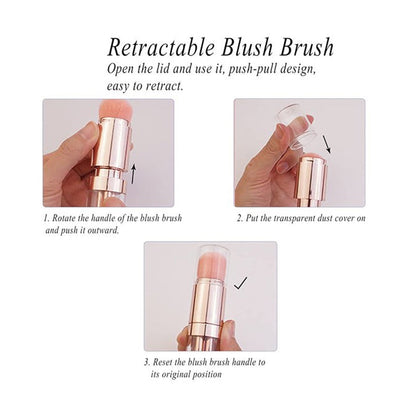 Retractable Blush Brush
Open the lid and use it, push-pull design, easy to retract.

1. Rotate the handle of the blush brush and push it outward.

2. Put the transparent dust cover on

3. Reset the blush brush handle to its original position