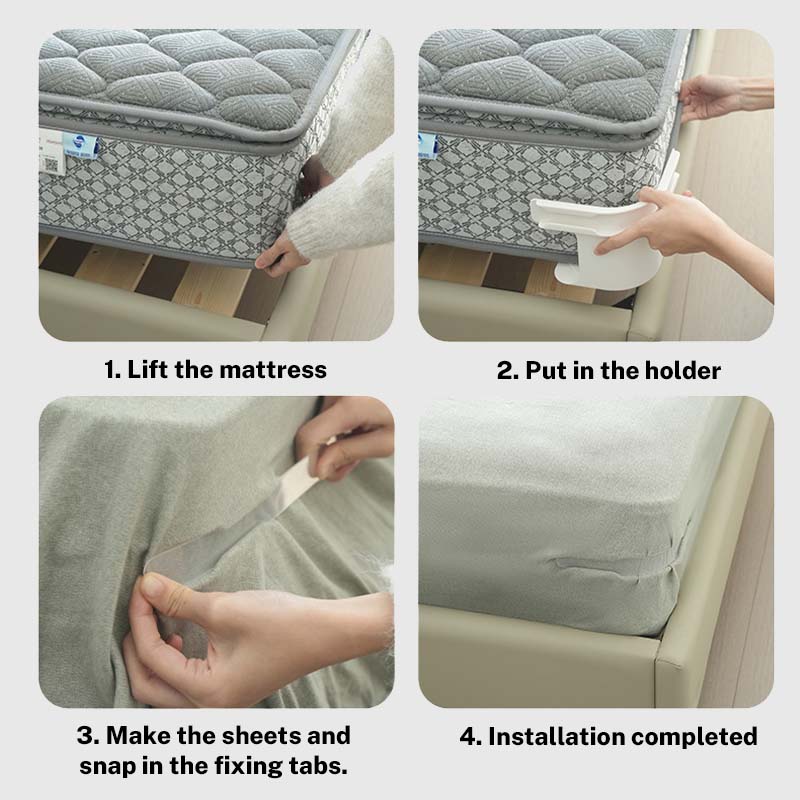 1. Lift the mattress

2. Put in the holder

3. Make the sheets and snap in the fixing tabs.

4. Installation completed