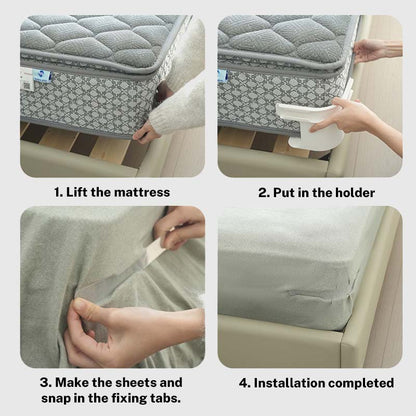 1. Lift the mattress

2. Put in the holder

3. Make the sheets and snap in the fixing tabs.

4. Installation completed