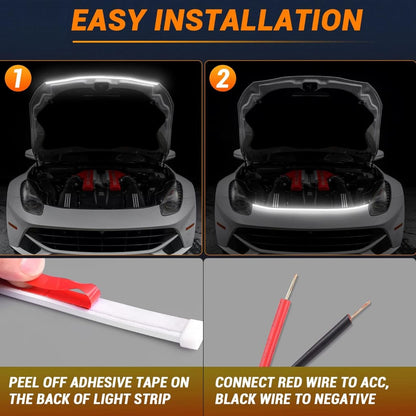 EASY INSTALLATION

1

2

PEEL OFF ADHESIVE TAPE ON THE BACK OF LIGHT STRIP

CONNECT RED WIRE TO ACC, BLACK WIRE TO NEGATIVE